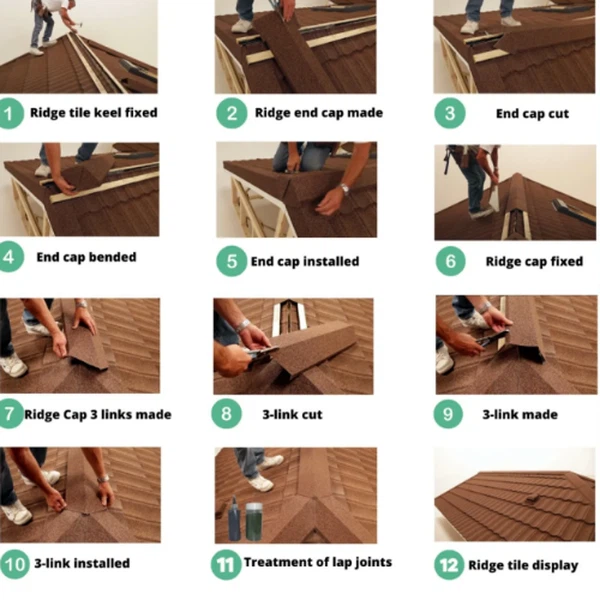 1 Ridge tile keel fixed

2 Ridge end cap made

3 End cap cut

4 End cap bended

5 End cap installed

6 Ridge cap fixed

7 Ridge Cap 3 links made

8 3-link cut

9 3-link made

10 3-link installed

11 Treatment of lap joints

12 Ridge tile display